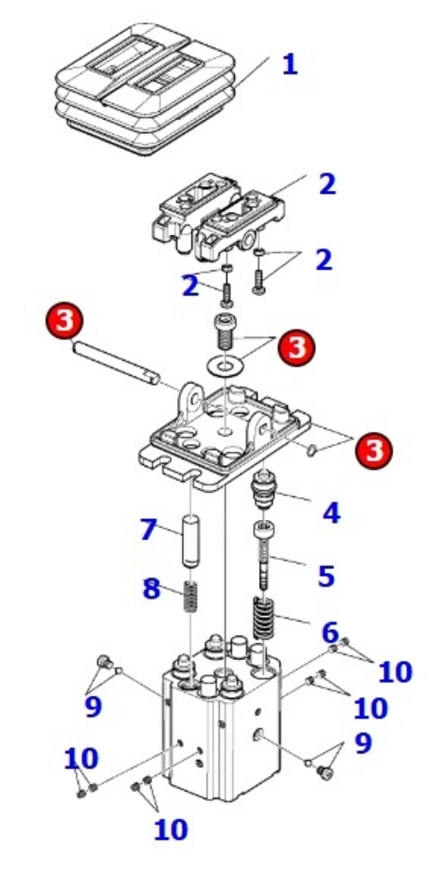 1
2
2
2
3
3
3
4
7
5
8
6
10
9
10
9
10
10