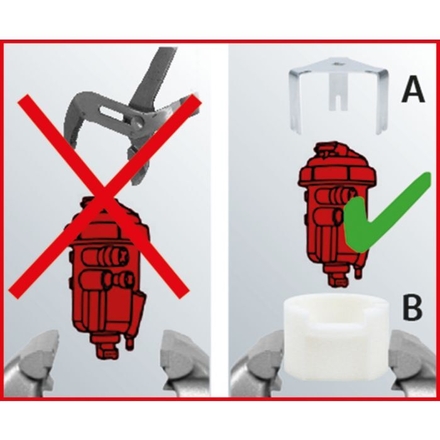 A

B