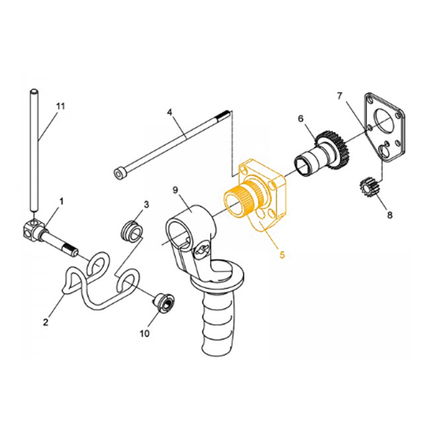 11
4
7
6
1
3
9
8
5
2
10